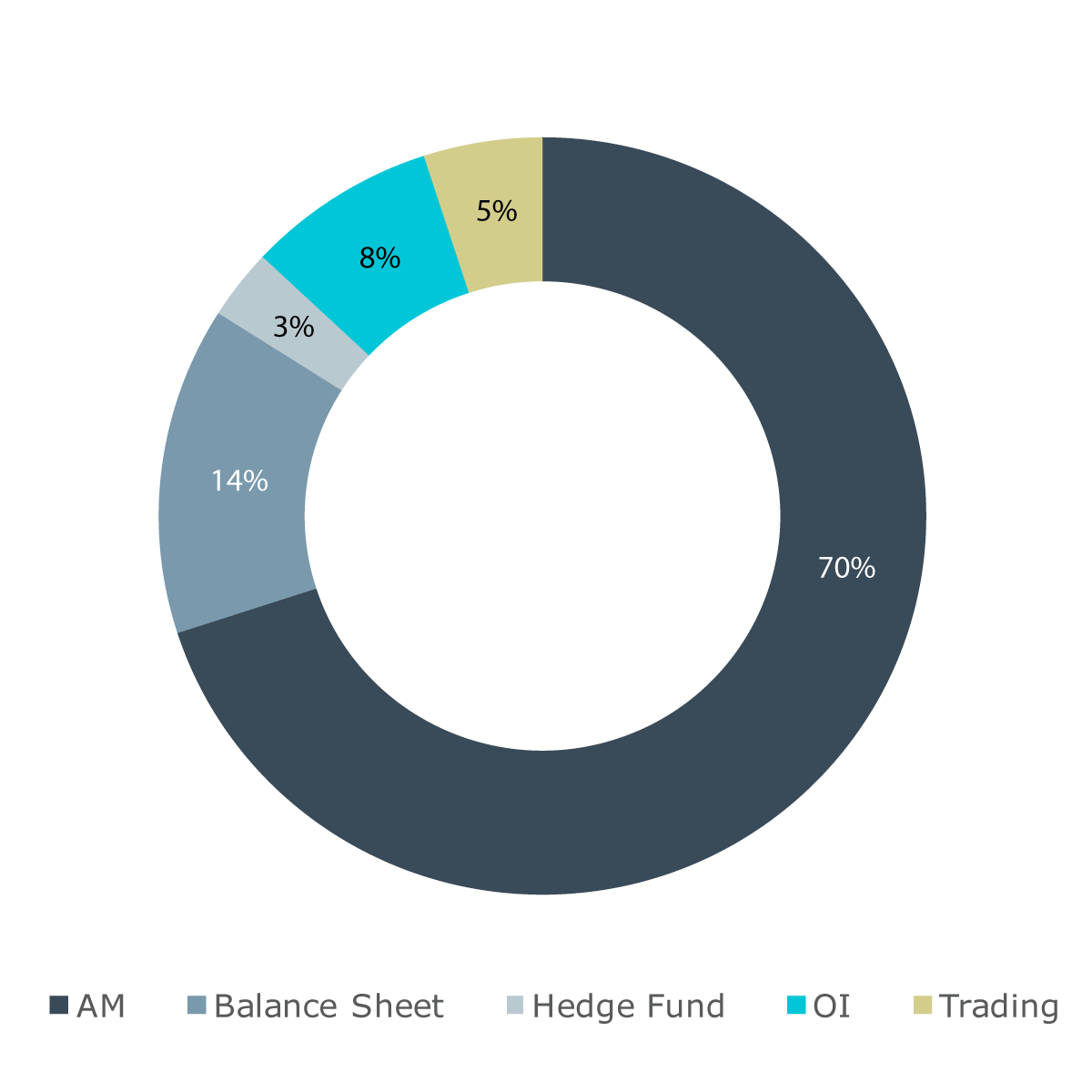 5%
8%
3%
14%
70%

AM Balance Sheet Hedge Fund OI Trading