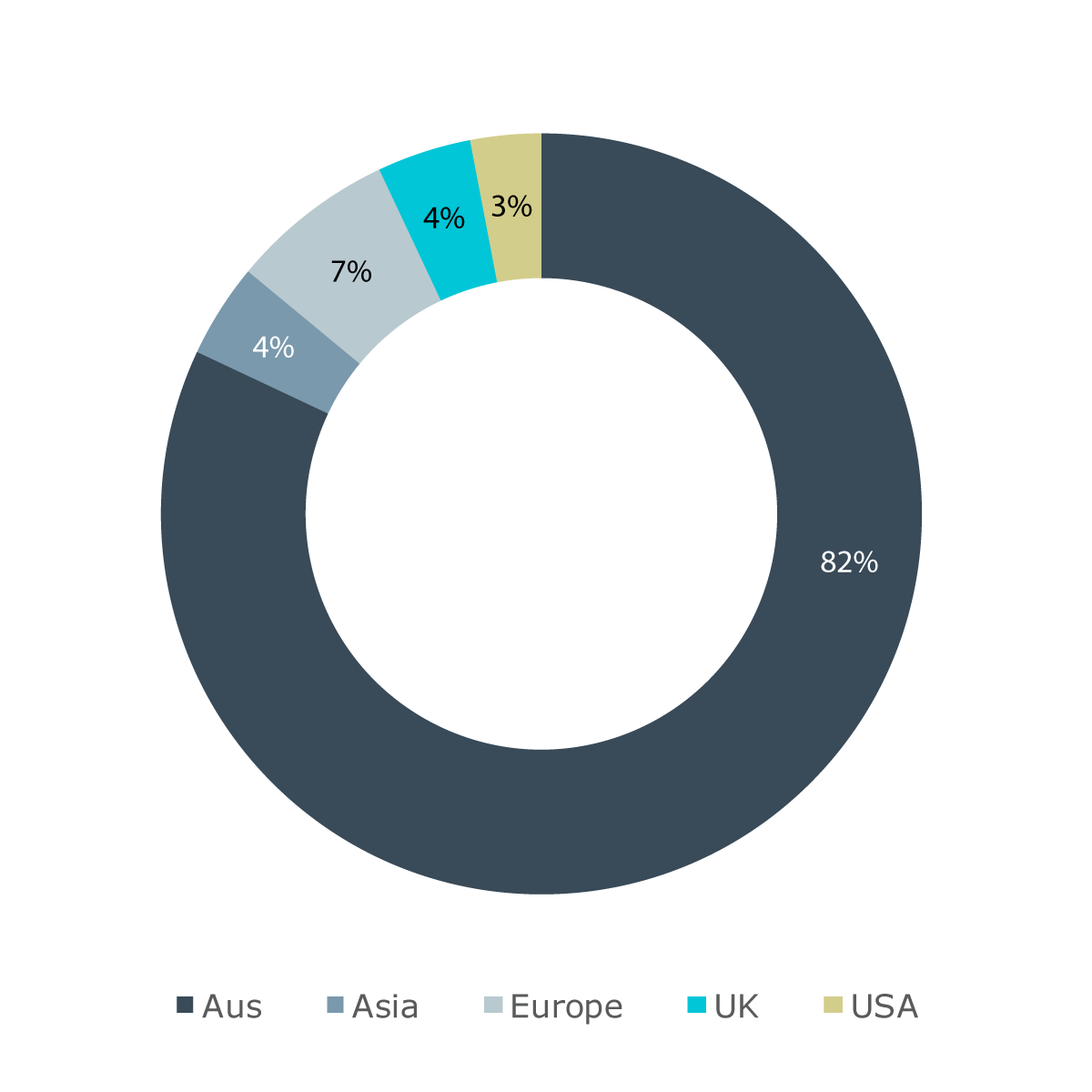 3%
4%
7%
4%
82%

Aus Asia Europe UK USA