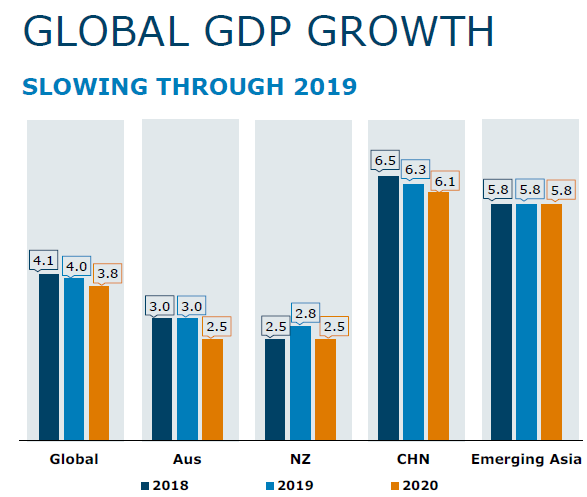 GLOBAL GDP GROWTH

SLOWING THROUGH 2019

4.1 4.0 3.8
3.0 3.0 2.5
2.5 2.8 2.5
6.5 6.3 6.1
5.8 5.8 5.8

Global Aus NZ CHN Emerging Asia

2018 2019 2020